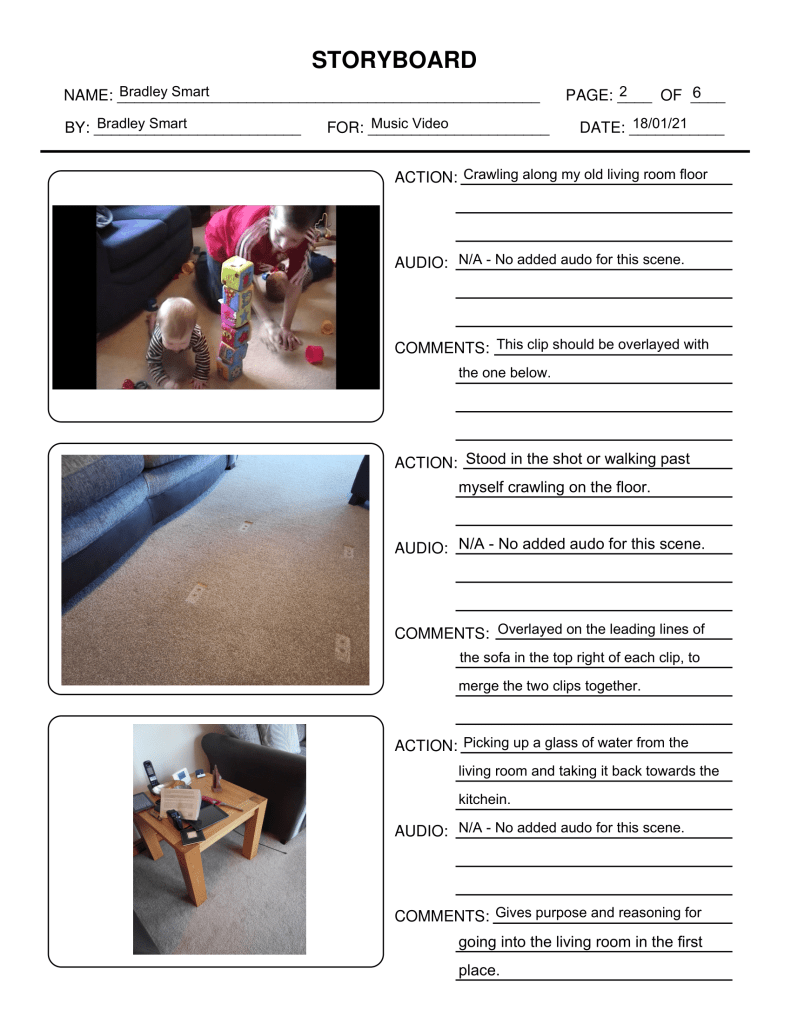 STORYBOARD

NAME: Bradley Smart PAGE: 2 OF 6

BY: Bradley Smart FOR: Music Video DATE: 18/01/21

ACTION: Crawling along my old living room floor

AUDIO: N/A - No added audo for this scene.

COMMENTS: This clip should be overlayed with the one below.

ACTION: Stood in the shot or walking past myself crawling on the floor.

AUDIO: N/A - No added audo for this scene.

COMMENTS: Overlayed on the leading lines of the sofa in the top right of each clip, to merge the two clips together.

ACTION: Picking up a glass of water from the living room and taking it back towards the kitchein.

AUDIO: N/A - No added audo for this scene.

COMMENTS: Gives purpose and reasoning for going into the living room in the first place.